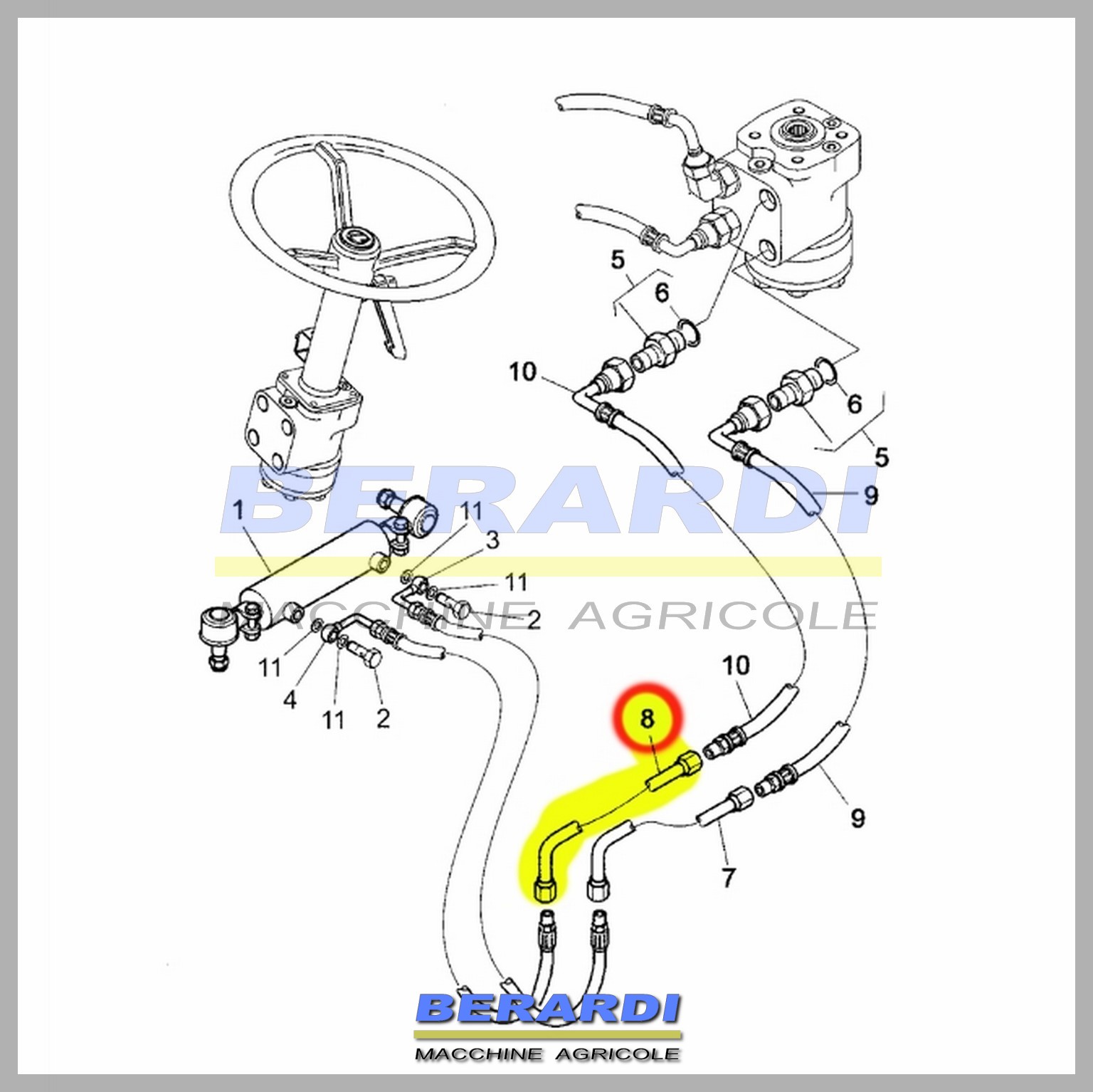 5
6
10
6
5
9
BERARDI
MACCHINE AGRICOLE
1
11
3
11
2
11
4
11
2
10
8
9
7
BERARDI
MACCHINE AGRICOLE