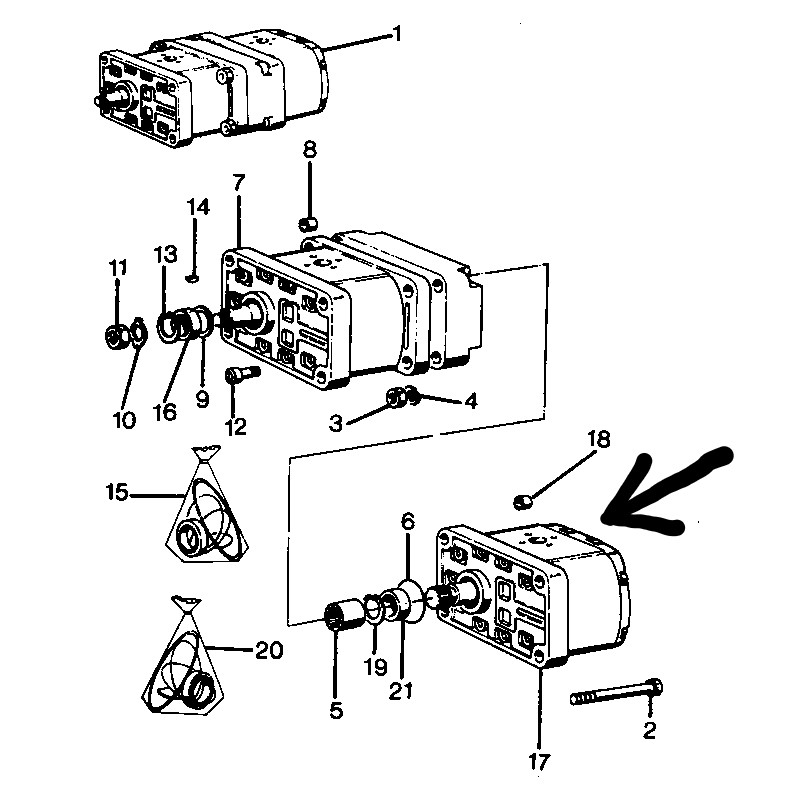 1
8
7
14
13
11
10
16
9
12
3
4
18
15
6
20
19
21
5
2
17